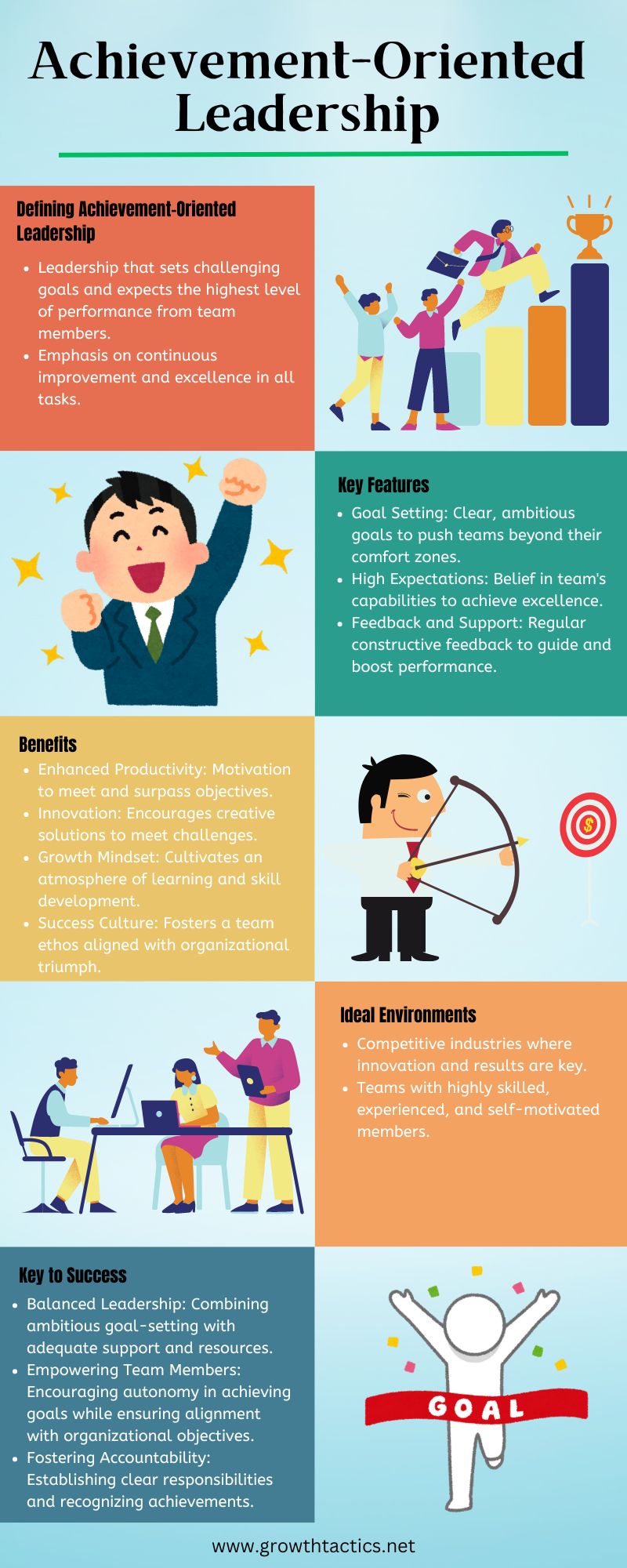 Achievement-Oriented Leadership

Defining Achievement-Oriented Leadership

- Leadership that sets challenging goals and expects the highest level of performance from team members.
- Emphasis on continuous improvement and excellence in all tasks.

Key Features

- Goal Setting: Clear, ambitious goals to push teams beyond their comfort zones.
- High Expectations: Belief in team's capabilities to achieve excellence.
- Feedback and Support: Regular constructive feedback to guide and boost performance.

Benefits

- Enhanced Productivity: Motivation to meet and surpass objectives.
- Innovation: Encourages creative solutions to meet challenges.
- Growth Mindset: Cultivates an atmosphere of learning and skill development.
- Success Culture: Fosters a team ethos aligned with organizational triumph.

$

Ideal Environments

- Competitive industries where innovation and results are key.
- Teams with highly skilled, experienced, and self-motivated members.

Key to Success

- Balanced Leadership: Combining ambitious goal-setting with adequate support and resources.
- Empowering Team Members: Encouraging autonomy in achieving goals while ensuring alignment with organizational objectives.
- Fostering Accountability: Establishing clear responsibilities and recognizing achievements.

GOAL

www.growthtactics.net