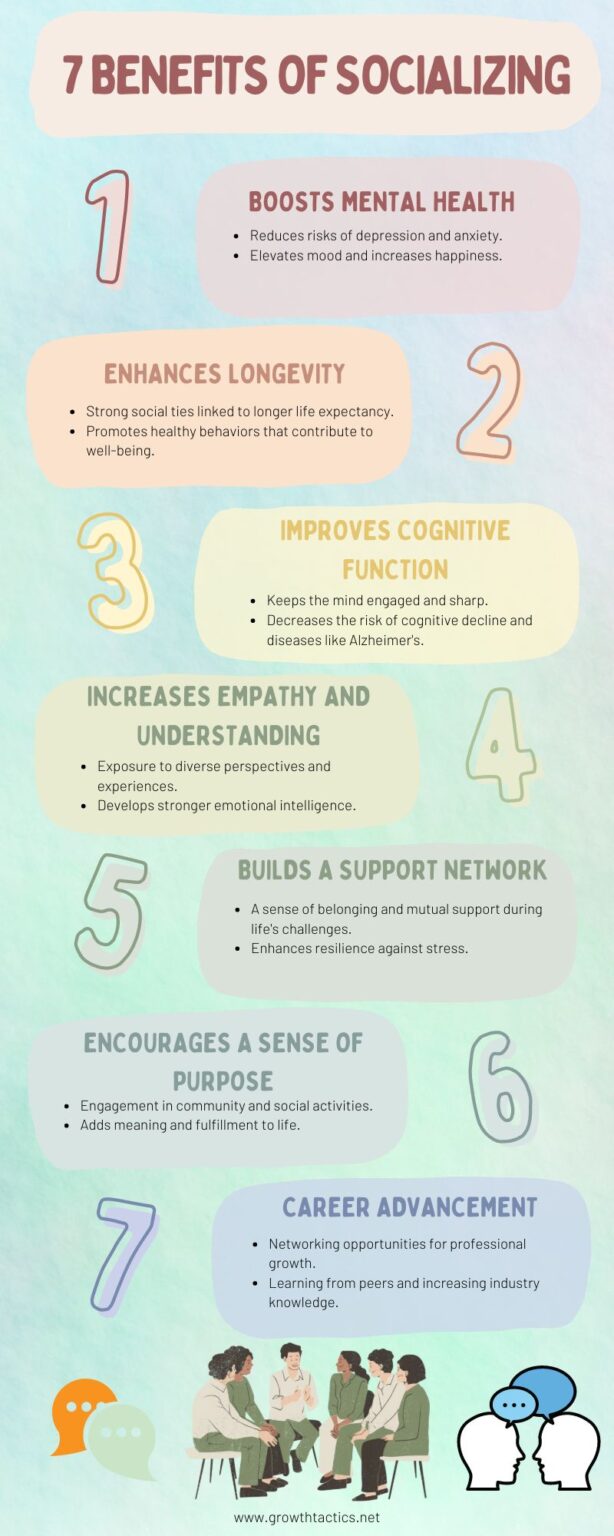 7 BENEFITS OF SOCIALIZING

1

BOOSTS MENTAL HEALTH

- Reduces risks of depression and anxiety.
- Elevates mood and increases happiness.

ENHANCES LONGEVITY

- Strong social ties linked to longer life expectancy.
- Promotes healthy behaviors that contribute to well-being.

2

3

IMPROVES COGNITIVE FUNCTION

- Keeps the mind engaged and sharp.
- Decreases the risk of cognitive decline and diseases like Alzheimer's.

INCREASES EMPATHY AND UNDERSTANDING

- Exposure to diverse perspectives and experiences.
- Develops stronger emotional intelligence.

4

5

BUILDS A SUPPORT NETWORK

- A sense of belonging and mutual support during life's challenges.
- Enhances resilience against stress.

ENCOURAGES A SENSE OF PURPOSE

- Engagement in community and social activities.
- Adds meaning and fulfillment to life.

6

7

CAREER ADVANCEMENT

- Networking opportunities for professional growth.
- Learning from peers and increasing industry knowledge.

www.growthtactics.net